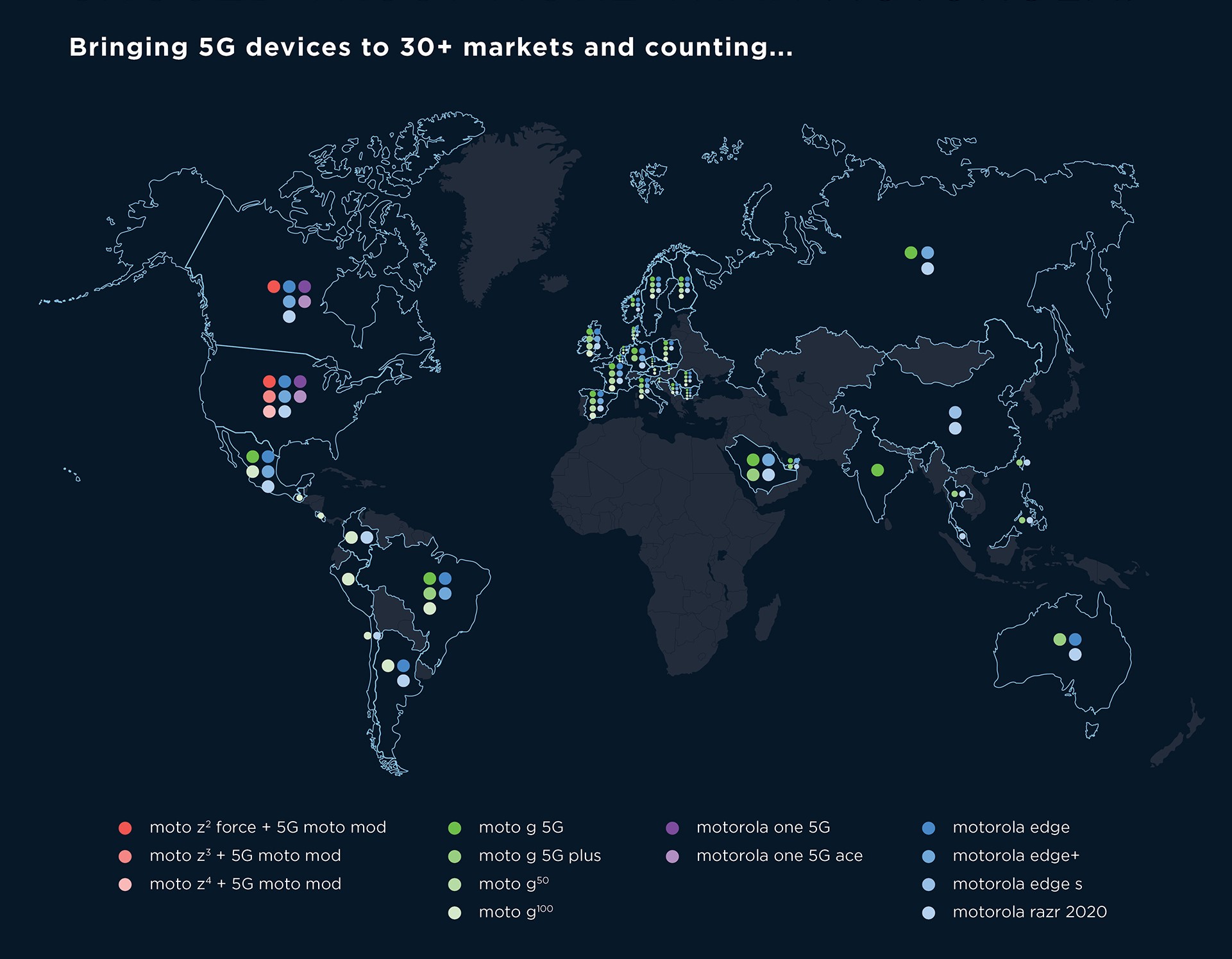 Bringing 5G devices to 30+ markets and counting...

moto $z^2$ force + 5G moto mod
moto $z^3$ + 5G moto mod
moto $z^4$ + 5G moto mod

moto g 5G
moto g 5G plus
moto $g^{50}$
moto $g^{100}$

motorola one 5G
motorola one 5G ace

motorola edge
motorola edge+
motorola edge s
motorola razr 2020